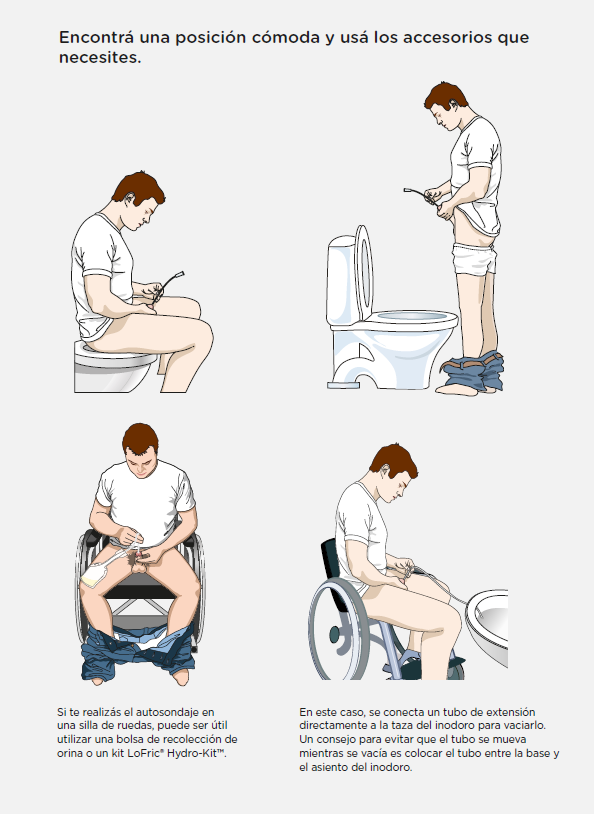 Encontrá una posición cómoda y usá los accesorios que necesites.

Si te realizás el autosondaje en una silla de ruedas, puede ser útil utilizar una bolsa de recolección de orina o un kit LoFric® Hydro-Kit™.

En este caso, se conecta un tubo de extensión directamente a la taza del inodoro para vaciarlo. Un consejo para evitar que el tubo se mueva mientras se vacía es colocar el tubo entre la base y el asiento del inodoro.