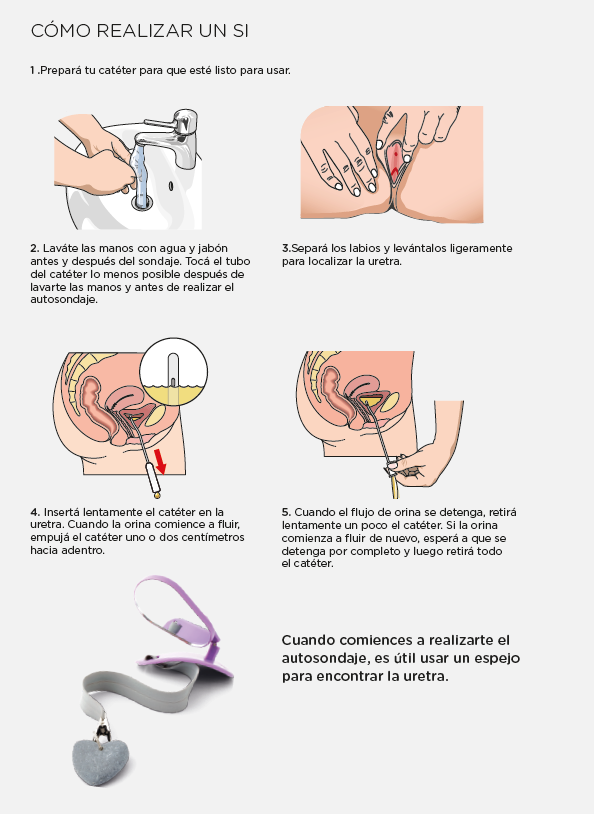 CÓMO REALIZAR UN SI

1 .Prepará tu catéter para que esté listo para usar.

2. Laváte las manos con agua y jabón antes y después del sondaje. Tocá el tubo del catéter lo menos posible después de lavarte las manos y antes de realizar el autosondaje.

3.Separá los labios y levántalos ligeramente para localizar la uretra.

4. Insertá lentamente el catéter en la uretra. Cuando la orina comience a fluir, empujá el catéter uno o dos centímetros hacia adentro.

5. Cuando el flujo de orina se detenga, retirá lentamente un poco el catéter. Si la orina comienza a fluir de nuevo, esperá a que se detenga por completo y luego retirá todo el catéter.

Cuando comiences a realizarte el autosondaje, es útil usar un espejo para encontrar la uretra.